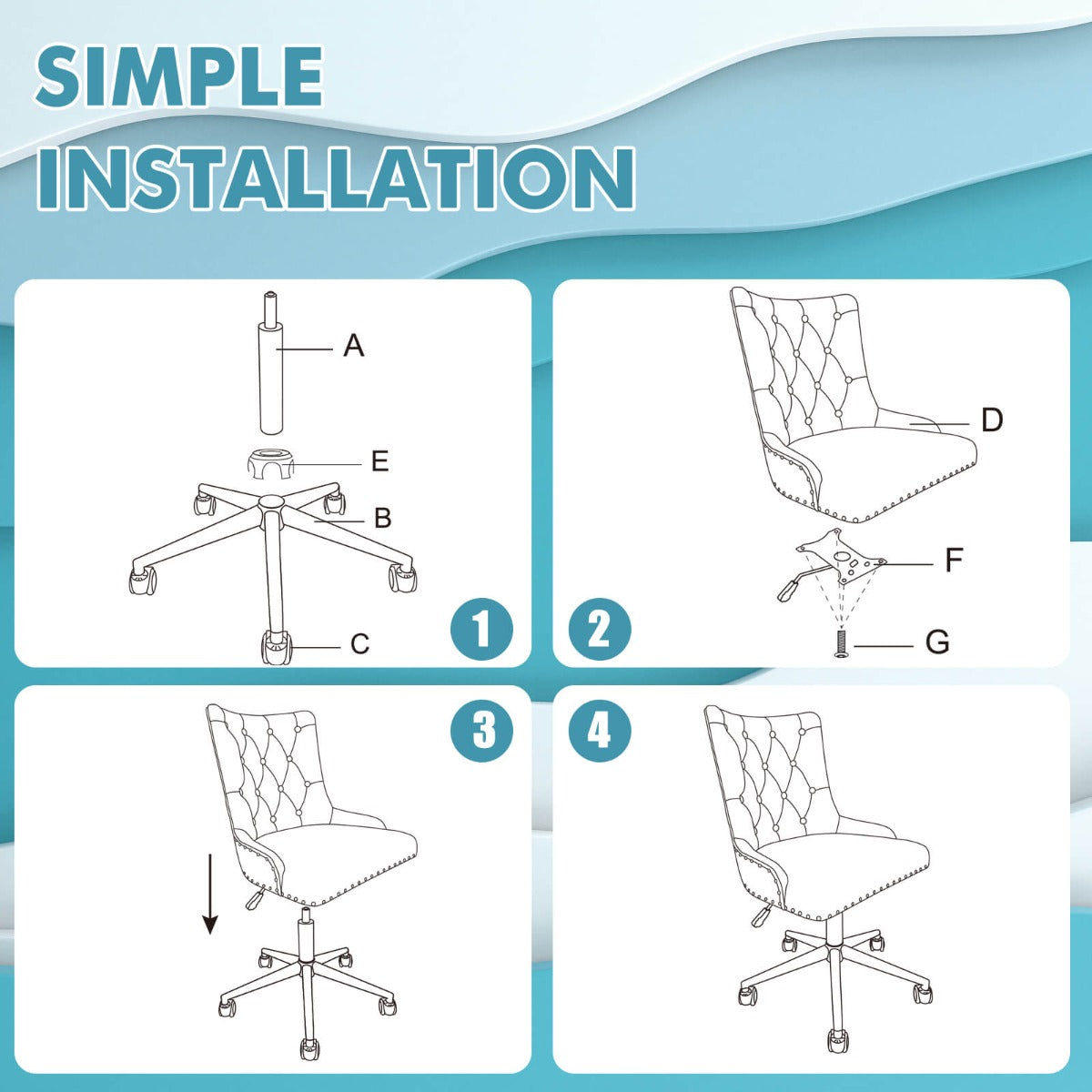 SIMPLE INSTALLATION

A
E
B
C
1

D
F
G
2

3

4