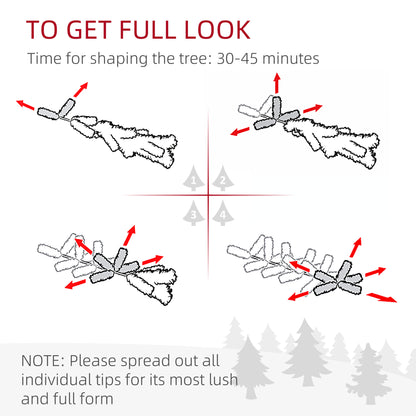 TO GET FULL LOOK
Time for shaping the tree: 30-45 minutes

1
2
3
4

NOTE: Please spread out all individual tips for its most lush and full form