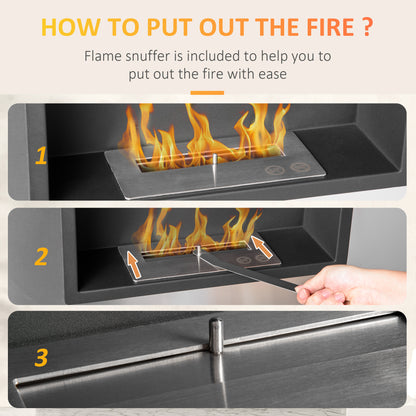 HOW TO PUT OUT THE FIRE ?

Flame snuffer is included to help you to put out the fire with ease

1

2

3