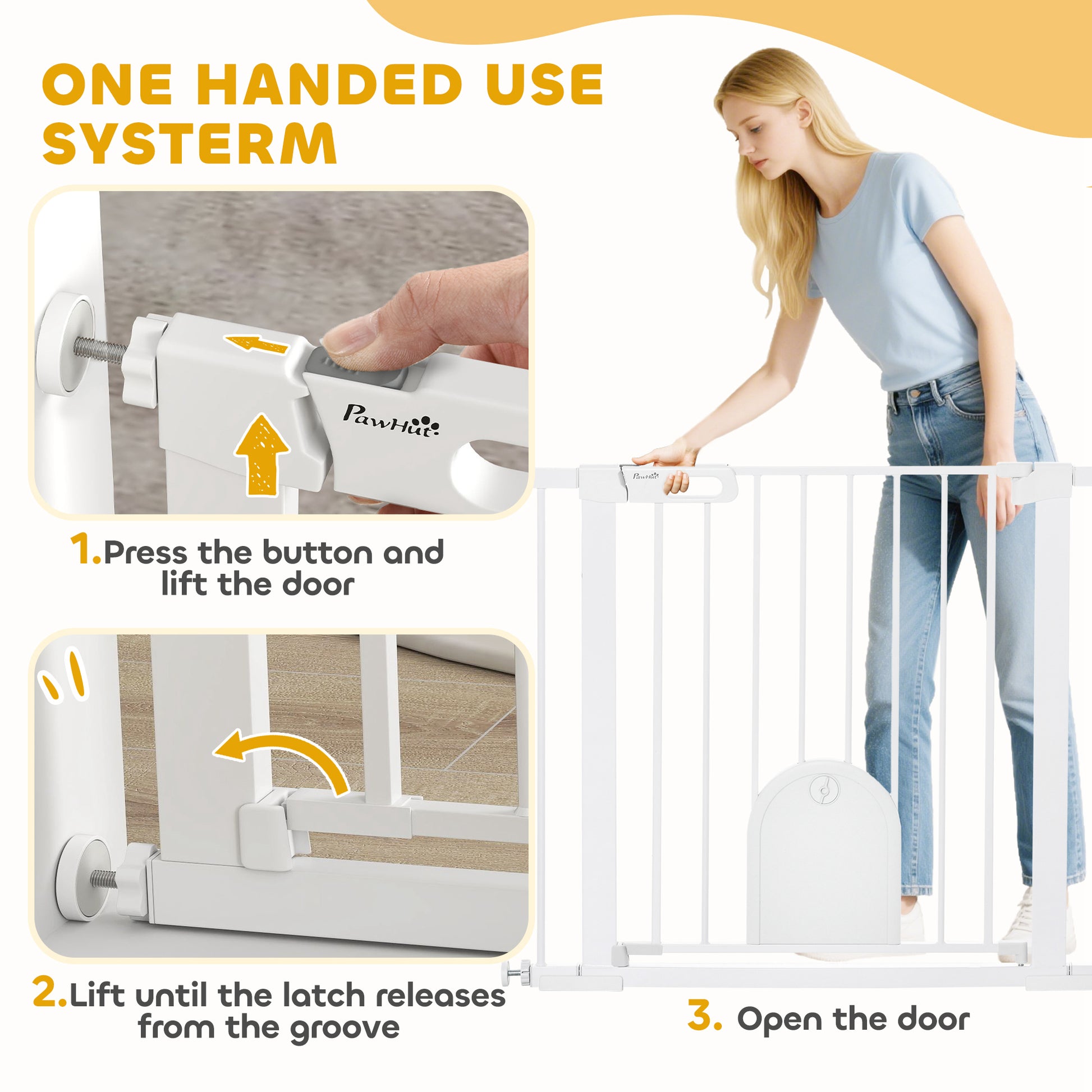 ONE HANDED USE SYSTERM

PawHut

1.Press the button and lift the door

2.Lift until the latch releases from the groove

PawHut

3. Open the door